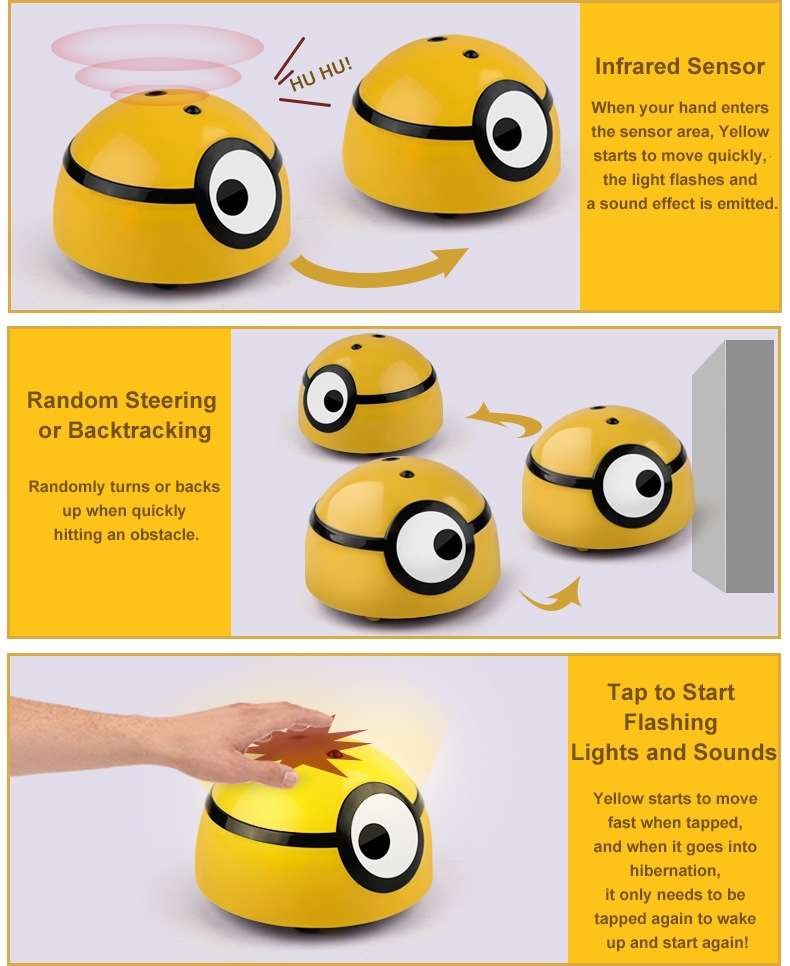 HU HU!

Infrared Sensor

When your hand enters the sensor area, Yellow starts to move quickly, the light flashes and a sound effect is emitted.

Random Steering or Backtracking

Randomly turns or backs up when quickly hitting an obstacle.

Tap to Start Flashing Lights and Sounds

Yellow starts to move fast when tapped, and when it goes into hibernation, it only needs to be tapped again to wake up and start again!