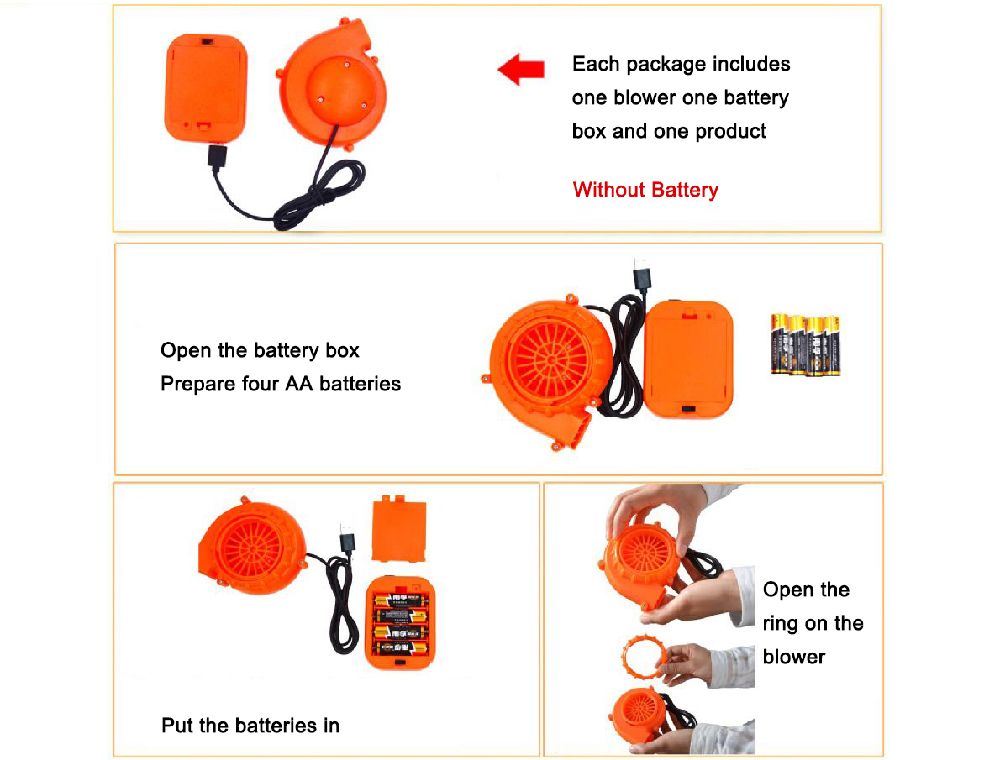 Each package includes one blower one battery box and one product

Without Battery

Open the battery box
Prepare four AA batteries

Put the batteries in

Open the ring on the blower